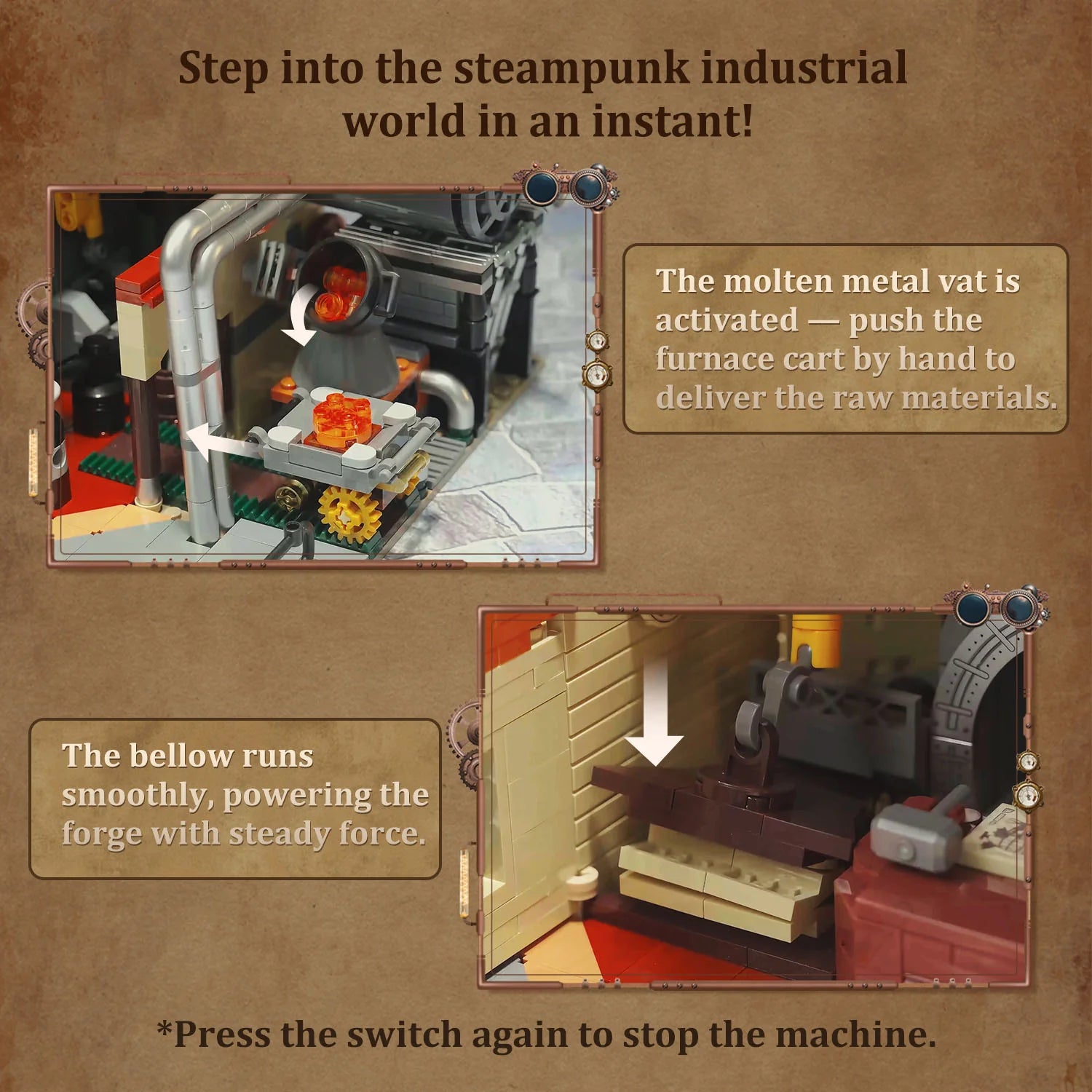 Step into the steampunk industrial world in an instant!

The molten metal vat is activated — push the furnace cart by hand to deliver the raw materials.

The bellow runs smoothly, powering the forge with steady force.

*Press the switch again to stop the machine.